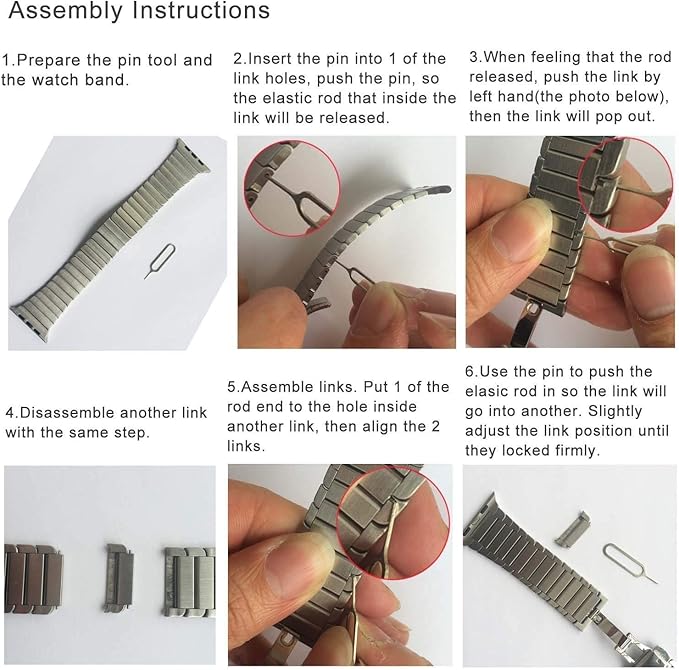 Assembly Instructions

1.Prepare the pin tool and the watch band.

2.Insert the pin into 1 of the link holes, push the pin, so the elastic rod that inside the link will be released.

3.When feeling that the rod released, push the link by left hand(the photo below), then the link will pop out.

4.Disassemble another link with the same step.

5.Assemble links. Put 1 of the rod end to the hole inside another link, then align the 2 links.

6.Use the pin to push the elasic rod in so the link will go into another. Slightly adjust the link position until they locked firmly.