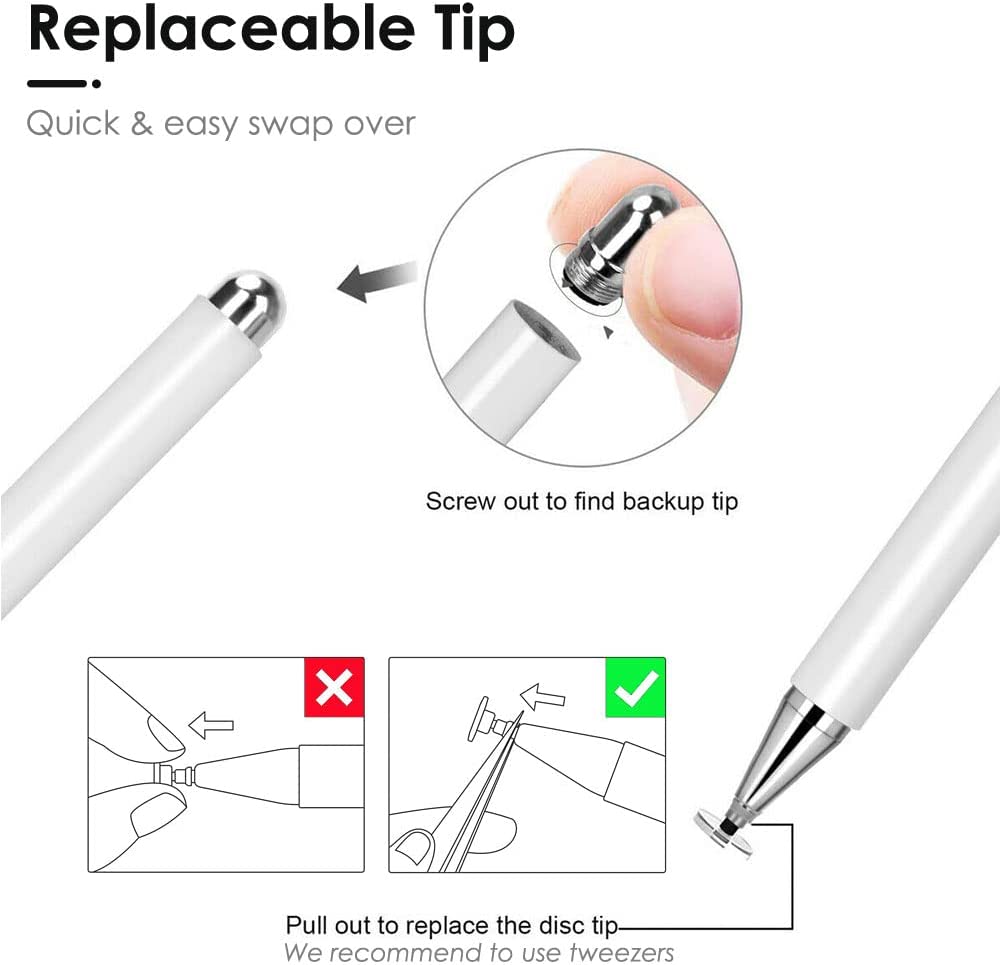 Replaceable Tip

Quick & easy swap over

Screw out to find backup tip

Pull out to replace the disc tip
We recommend to use tweezers