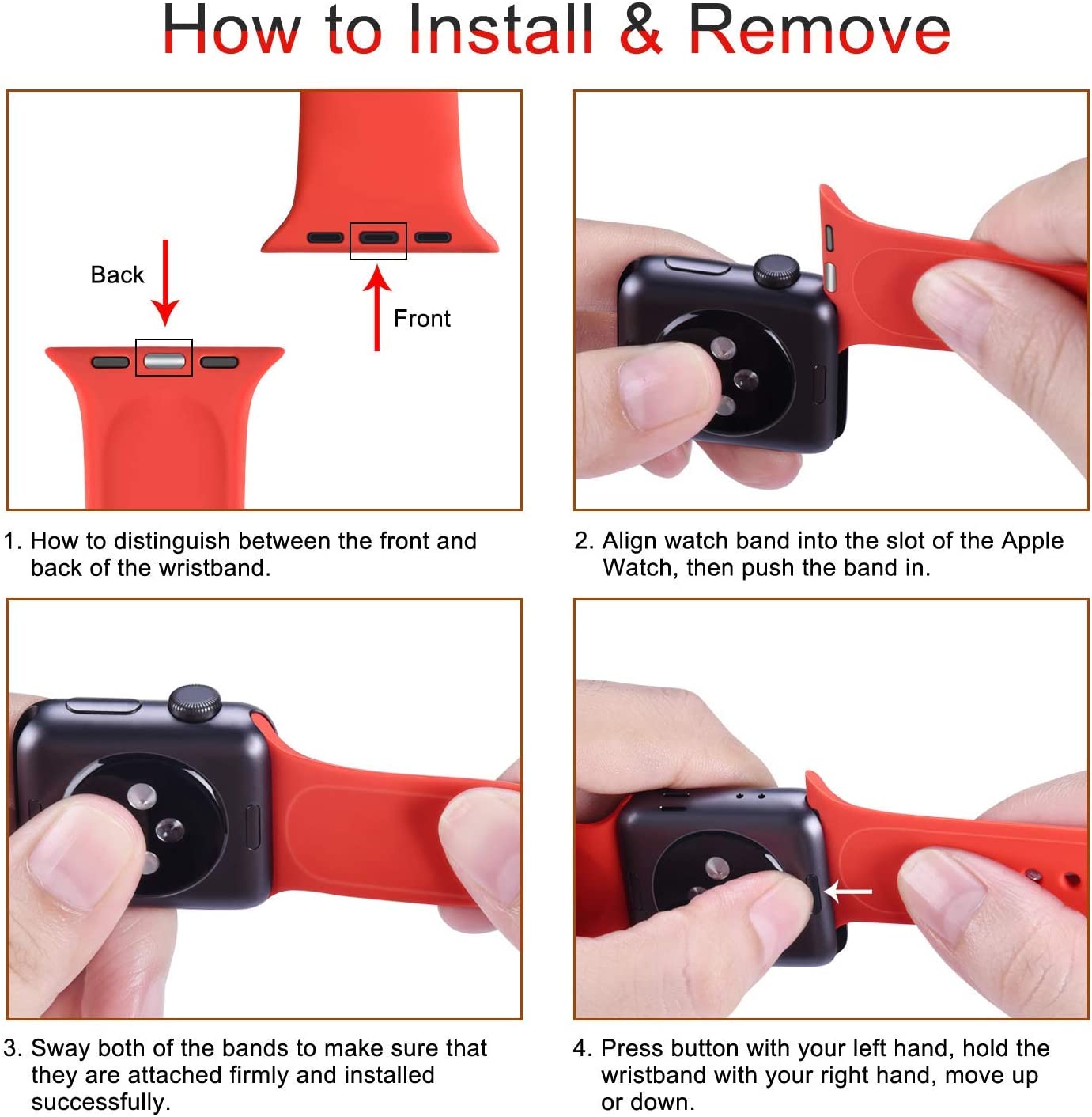 How to Install & Remove

Back

Front

1. How to distinguish between the front and back of the wristband.

2. Align watch band into the slot of the Apple Watch, then push the band in.

3. Sway both of the bands to make sure that they are attached firmly and installed successfully.

4. Press button with your left hand, hold the wristband with your right hand, move up or down.