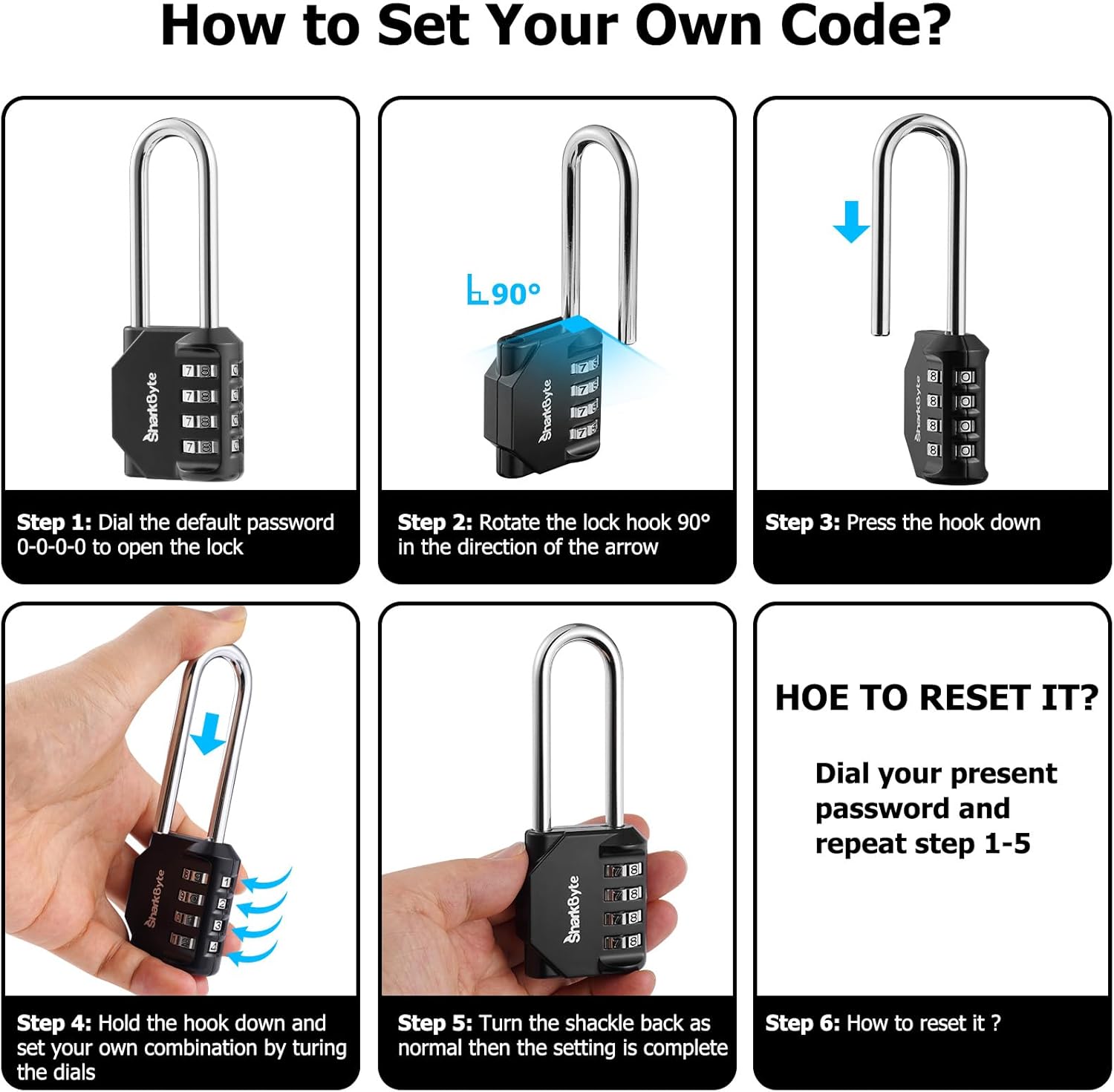 How to Set Your Own Code?

SharkByte

Step 1: Dial the default password 0-0-0-0 to open the lock

90°

SharkByte

Step 2: Rotate the lock hook 90° in the direction of the arrow

SharkByte

Step 3: Press the hook down

SharkByte

Step 4: Hold the hook down and set your own combination by turing the dials

SharkByte

Step 5: Turn the shackle back as normal then the setting is complete

HOE TO RESET IT?

Dial your present password and repeat step 1-5

Step 6: How to reset it ?