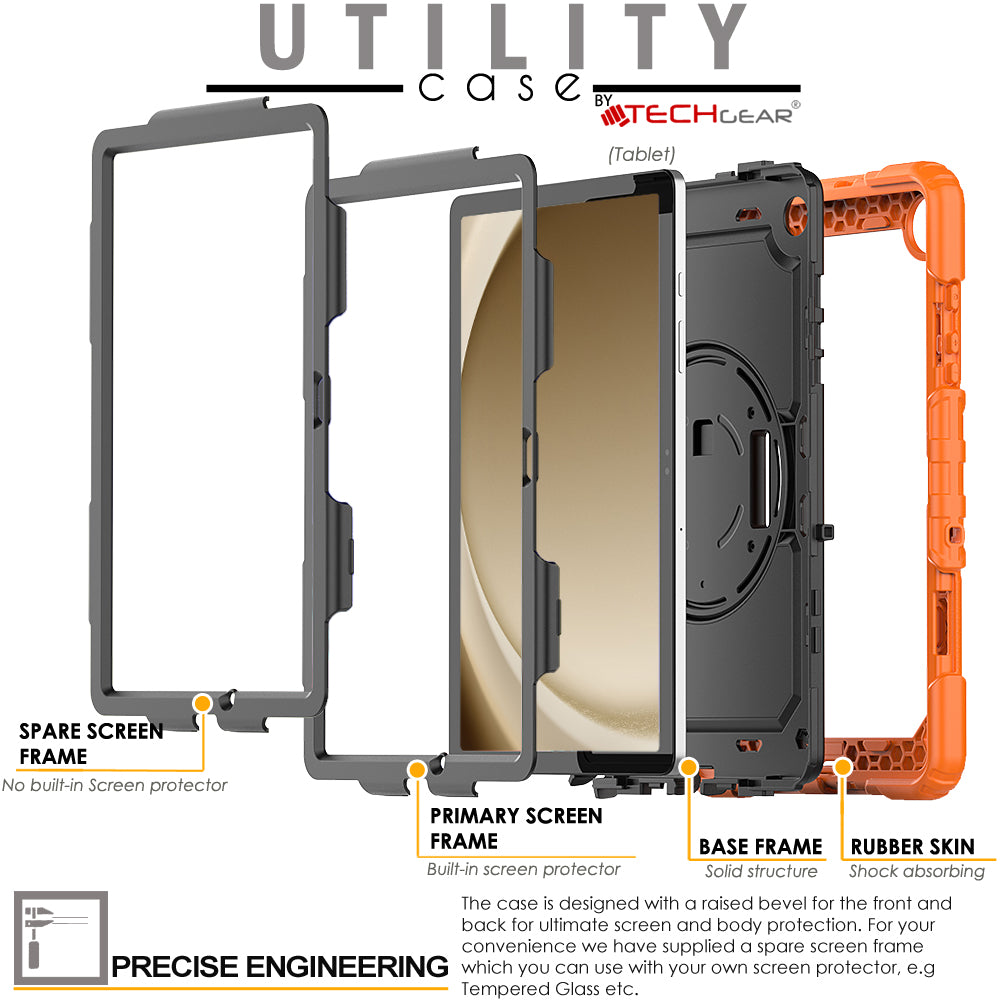 UTILITY
case
BY TECHGEAR®

(Tablet)

SPARE SCREEN FRAME
No built-in Screen protector

PRIMARY SCREEN FRAME
Built-in screen protector

BASE FRAME
Solid structure

RUBBER SKIN
Shock absorbing

PRECISE ENGINEERING

The case is designed with a raised bevel for the front and back for ultimate screen and body protection. For your convenience we have supplied a spare screen frame which you can use with your own screen protector, e.g Tempered Glass etc.