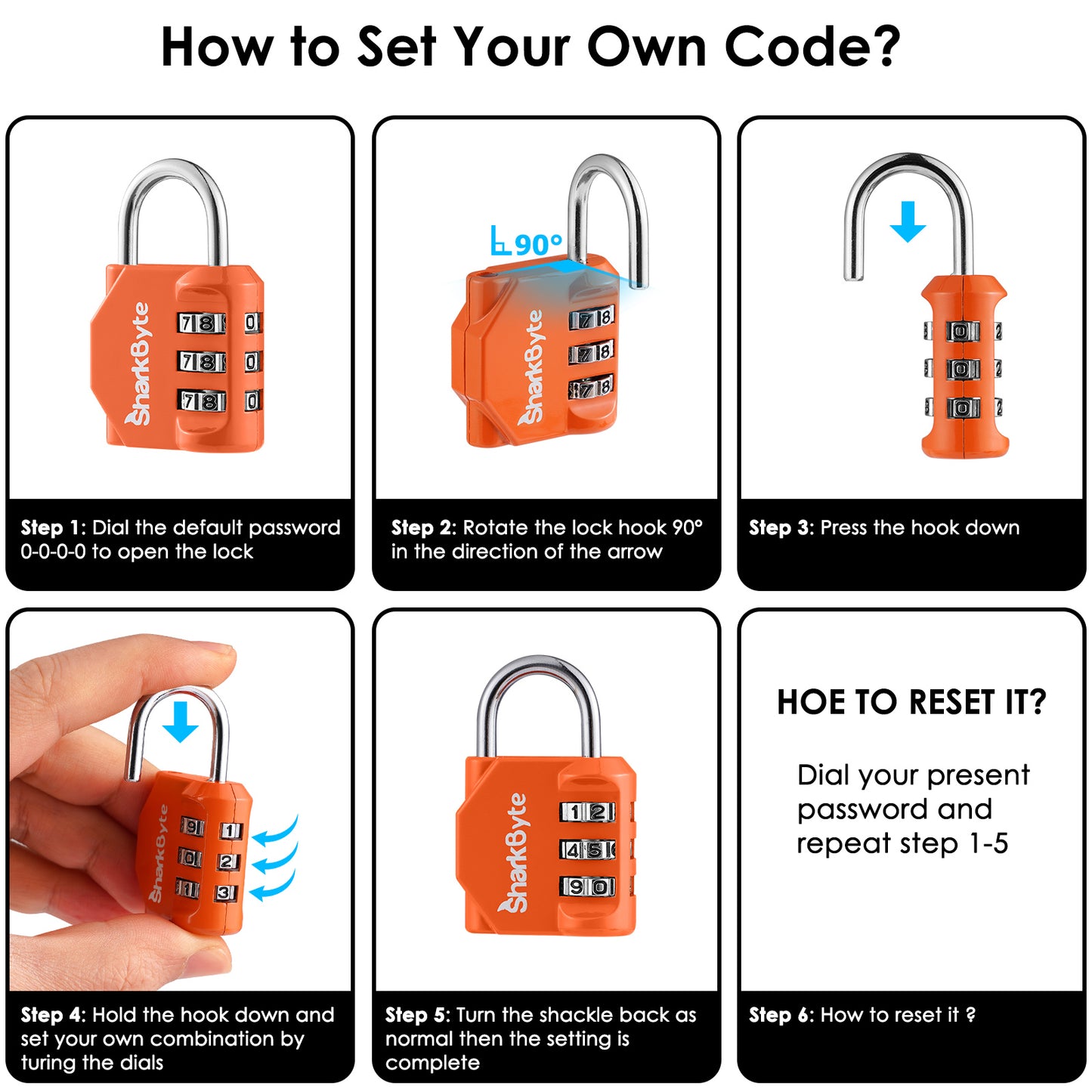 How to Set Your Own Code?

SharkByte
7 8 0
7 8 0
7 8 0

Step 1: Dial the default password 0-0-0-0 to open the lock

90°

SharkByte
7 8
7 8
7 8

Step 2: Rotate the lock hook 90° in the direction of the arrow

0
0
0

Step 3: Press the hook down

SharkByte
9 1
0 2
1 3

Step 4: Hold the hook down and set your own combination by turing the dials

SharkByte
1 2
4 5
9 0

Step 5: Turn the shackle back as normal then the setting is complete

HOE TO RESET IT?

Dial your present password and repeat step 1-5

Step 6: How to reset it ?